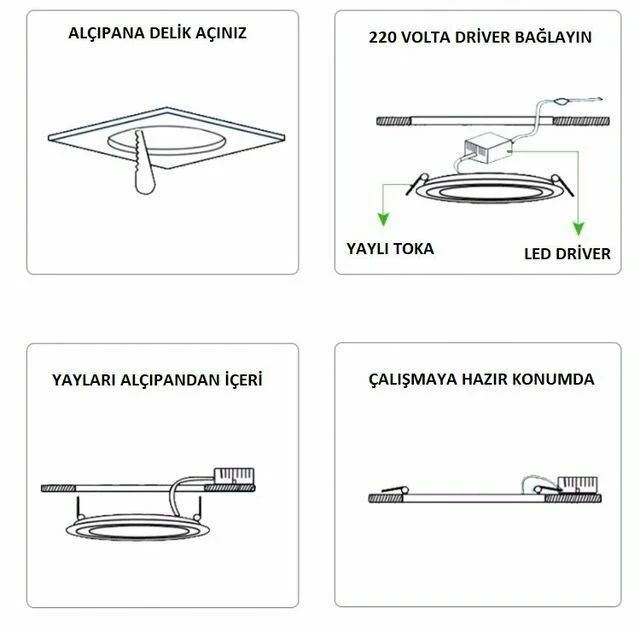 ALÇIPANA DELİK AÇINIZ

220 VOLTA DRİVER BAĞLAYIN

YAYLI TOKA

LED DRİVER

YAYLARI ALÇIPANDAN İÇERİ

ÇALIŞMAYA HAZIR KONUMDA